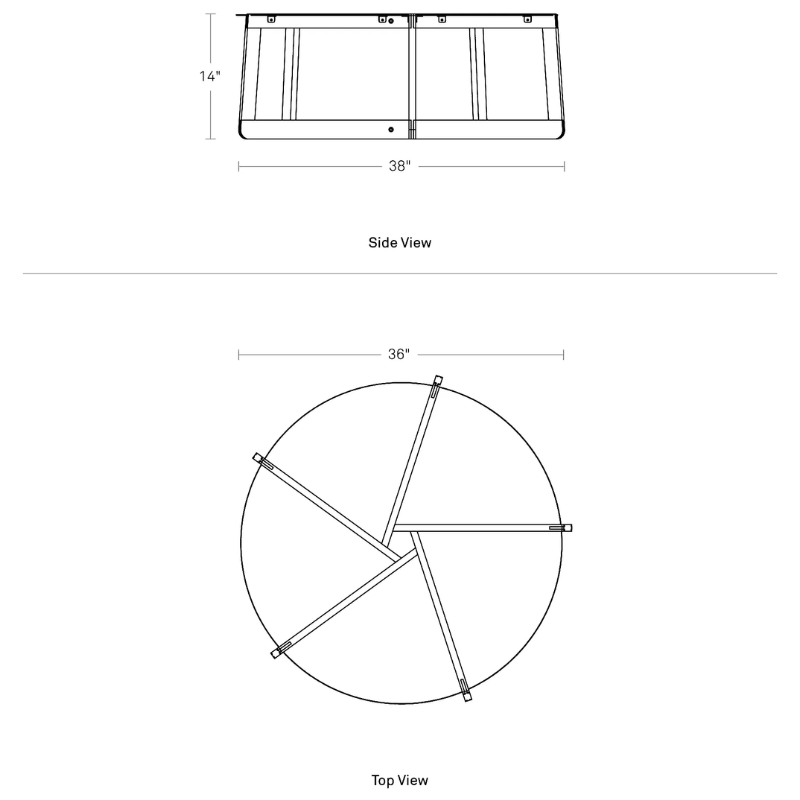 14"

38"

Side View

36"

Top View