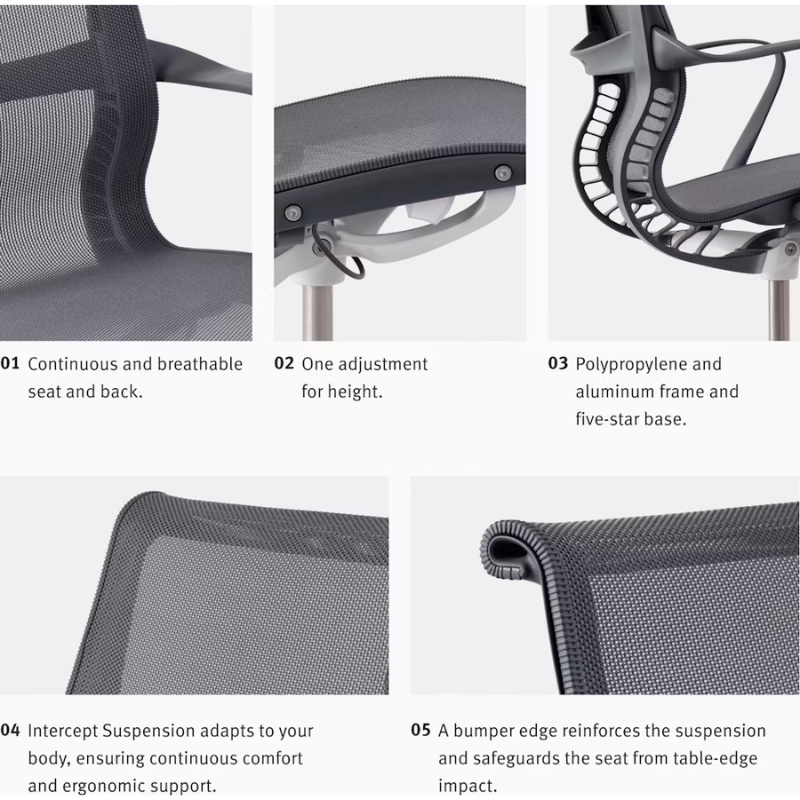 01 Continuous and breathable seat and back.

02 One adjustment for height.

03 Polypropylene and aluminum frame and five-star base.

04 Intercept Suspension adapts to your body, ensuring continuous comfort and ergonomic support.

05 A bumper edge reinforces the suspension and safeguards the seat from table-edge impact.